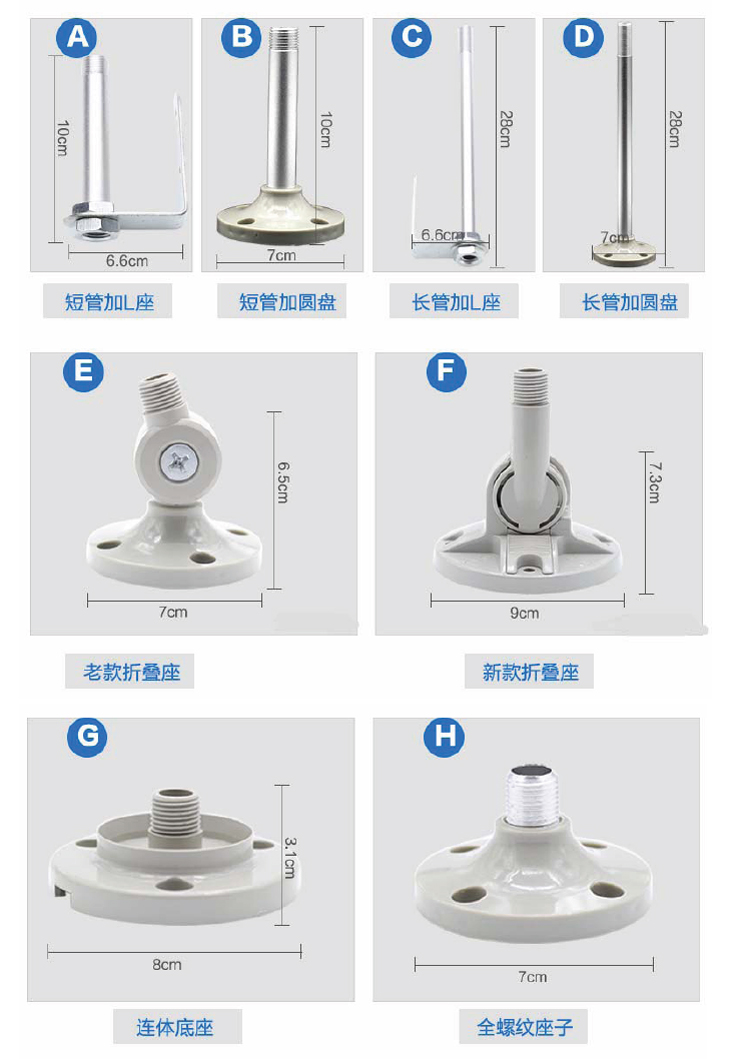 A
10cm
6.6cm
短管加L座

B
10cm
7cm
短管加圆盘

C
28cm
6.6cm
长管加L座

D
28cm
7cm
长管加圆盘

E
6.5cm
7cm
老款折叠座

F
7.3cm
9cm
新款折叠座

G
3.1cm
8cm
连体底座

H
7cm
全螺纹座子